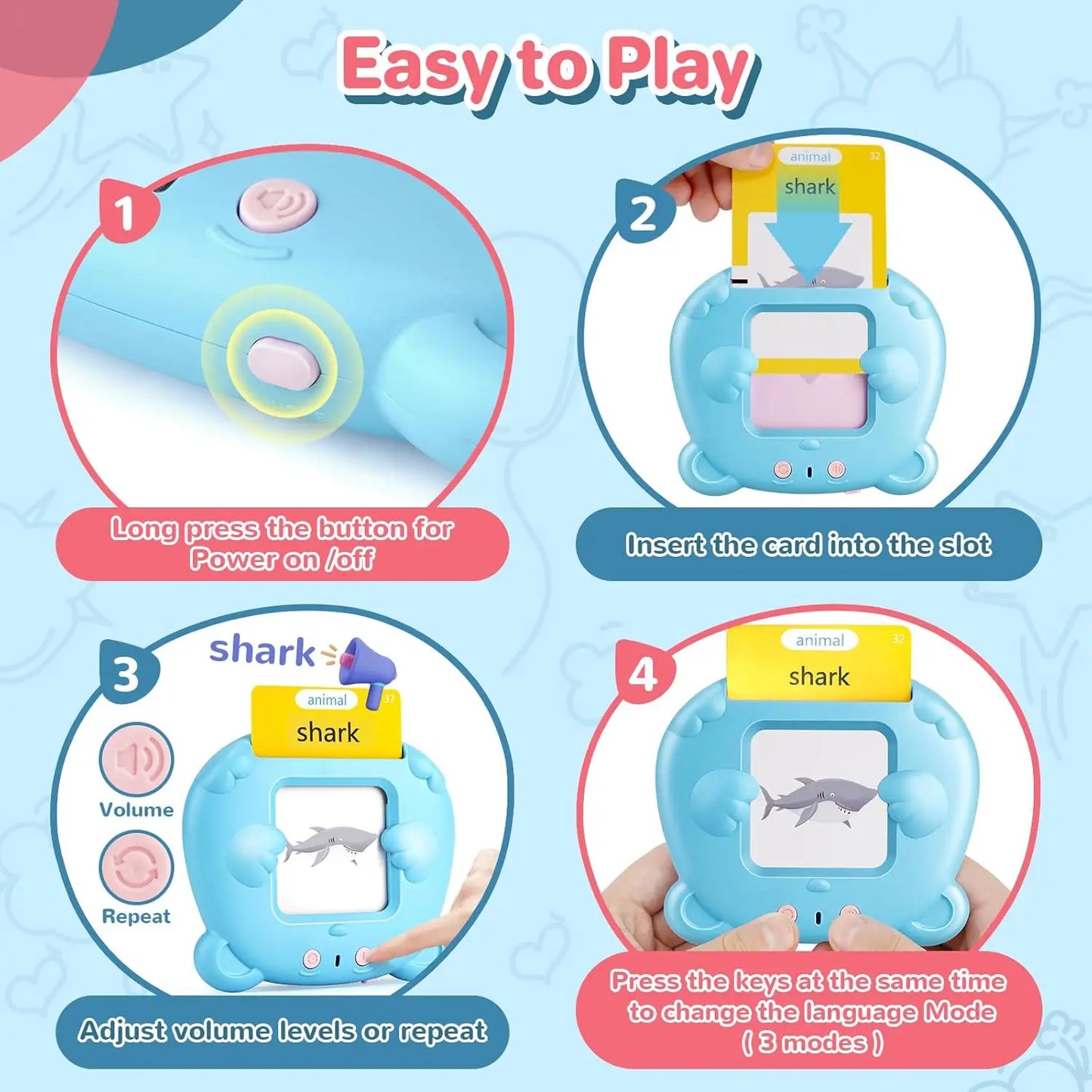 Easy to Play

1

Long press the button for Power on /off

2

animal
32
shark

Insert the card into the slot

3

shark

animal
37
shark

Volume

Repeat

Adjust volume levels or repeat

4

animal
32
shark

Press the keys at the same time to change the language Mode ( 3 modes )